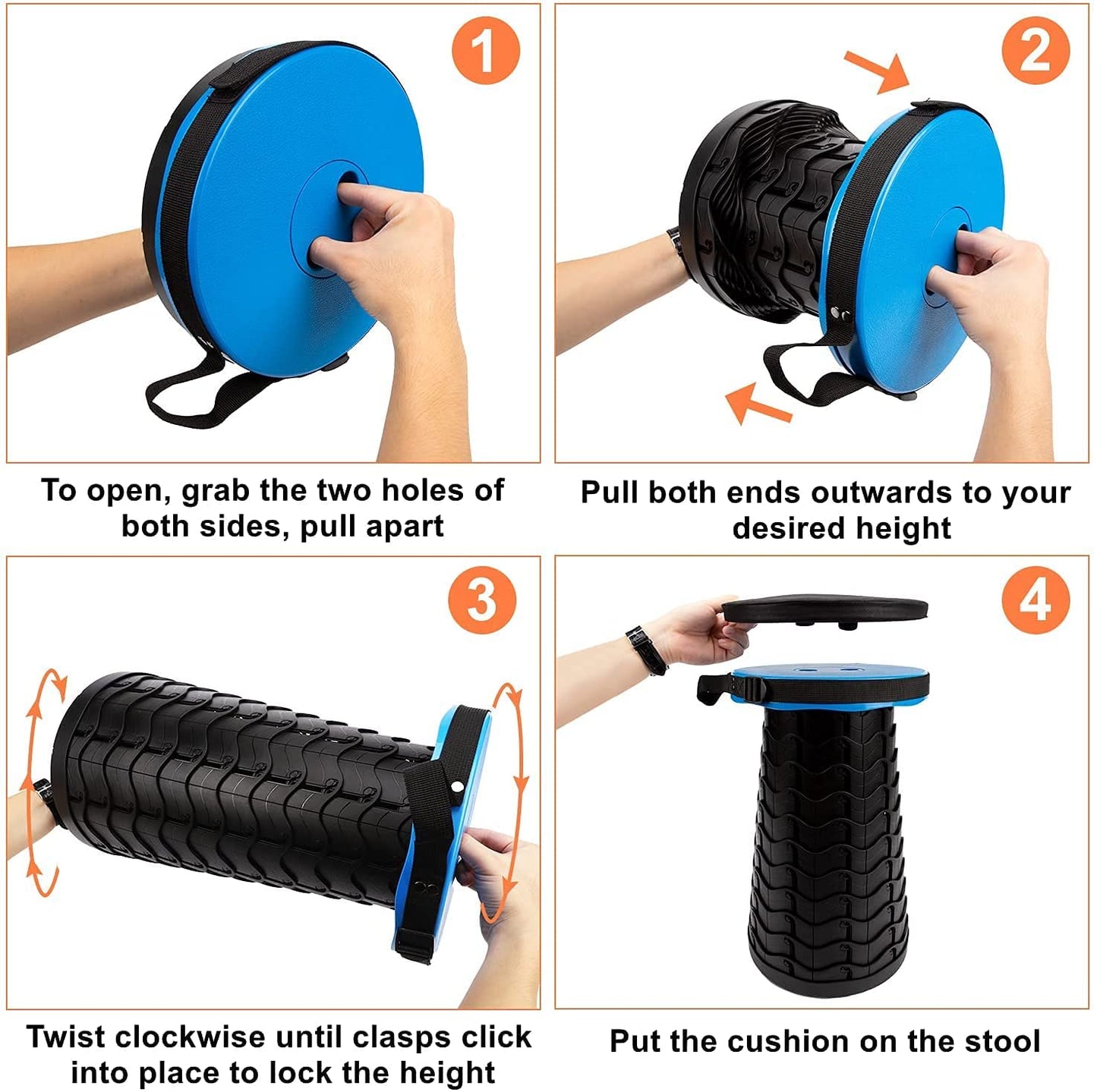 1

To open, grab the two holes of both sides, pull apart

2

Pull both ends outwards to your desired height

3

Twist clockwise until clasps click into place to lock the height

4

Put the cushion on the stool