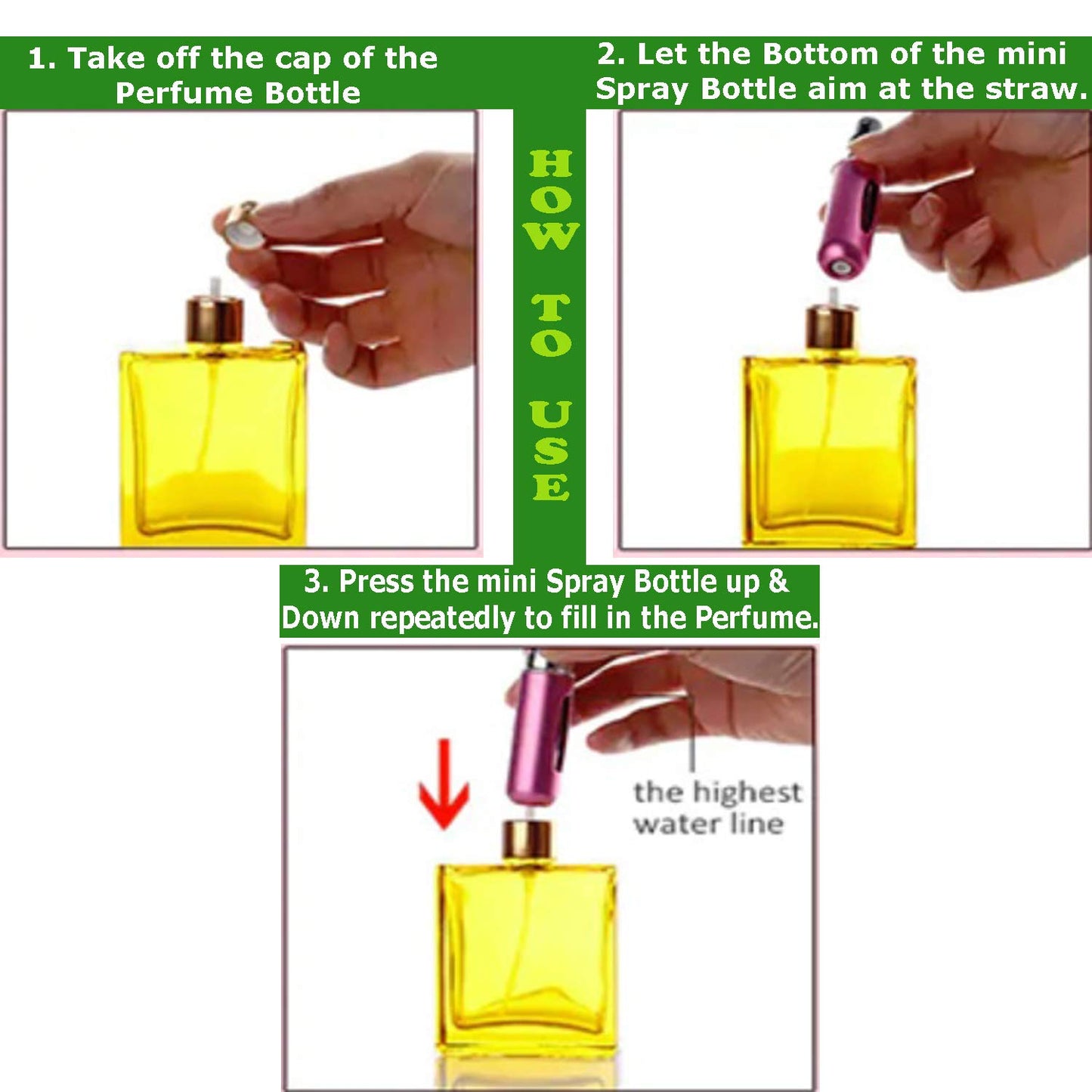 1. Take off the cap of the Perfume Bottle

HOW TO USE

2. Let the Bottom of the mini Spray Bottle aim at the straw.

3. Press the mini Spray Bottle up & Down repeatedly to fill in the Perfume.

the highest water line